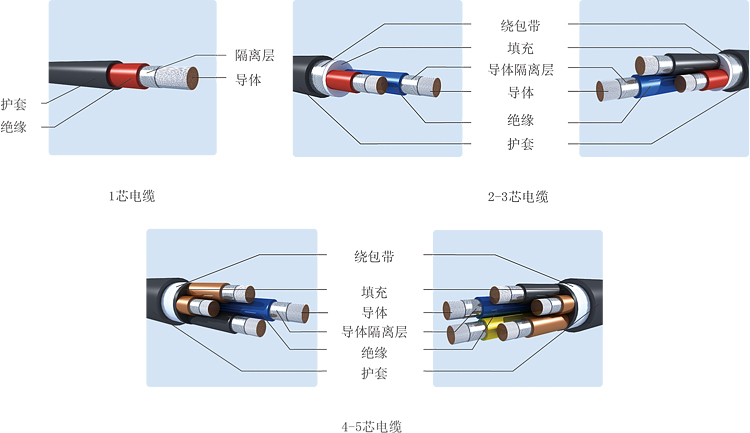 隔离层
导体
护套
绝缘

1芯电缆

绕包带
填充
导体隔离层
导体
绝缘
护套

2-3芯电缆

绕包带
填充
导体
导体隔离层
绝缘
护套

4-5芯电缆